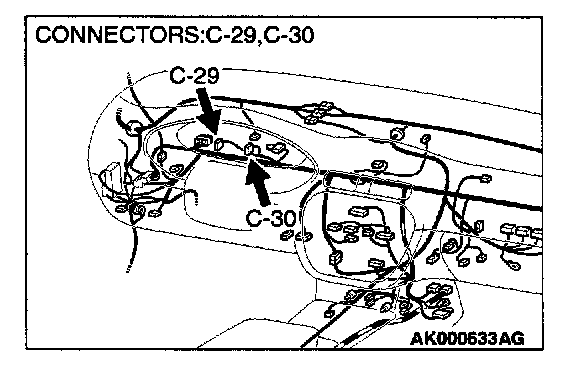 CONNECTORS:C-29,C-30

C-29

C-30

AK000633AG