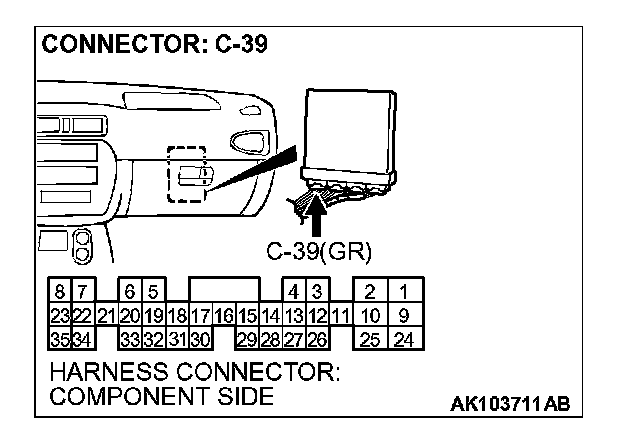 CONNECTOR: C-39

C-39(GR)

8 7 6 5 4 3 2 1
23 22 21 20 19 18 17 16 15 14 13 12 11 10 9
35 34 33 32 31 30 29 28 27 26 25 24

HARNESS CONNECTOR:
COMPONENT SIDE

AK103711AB