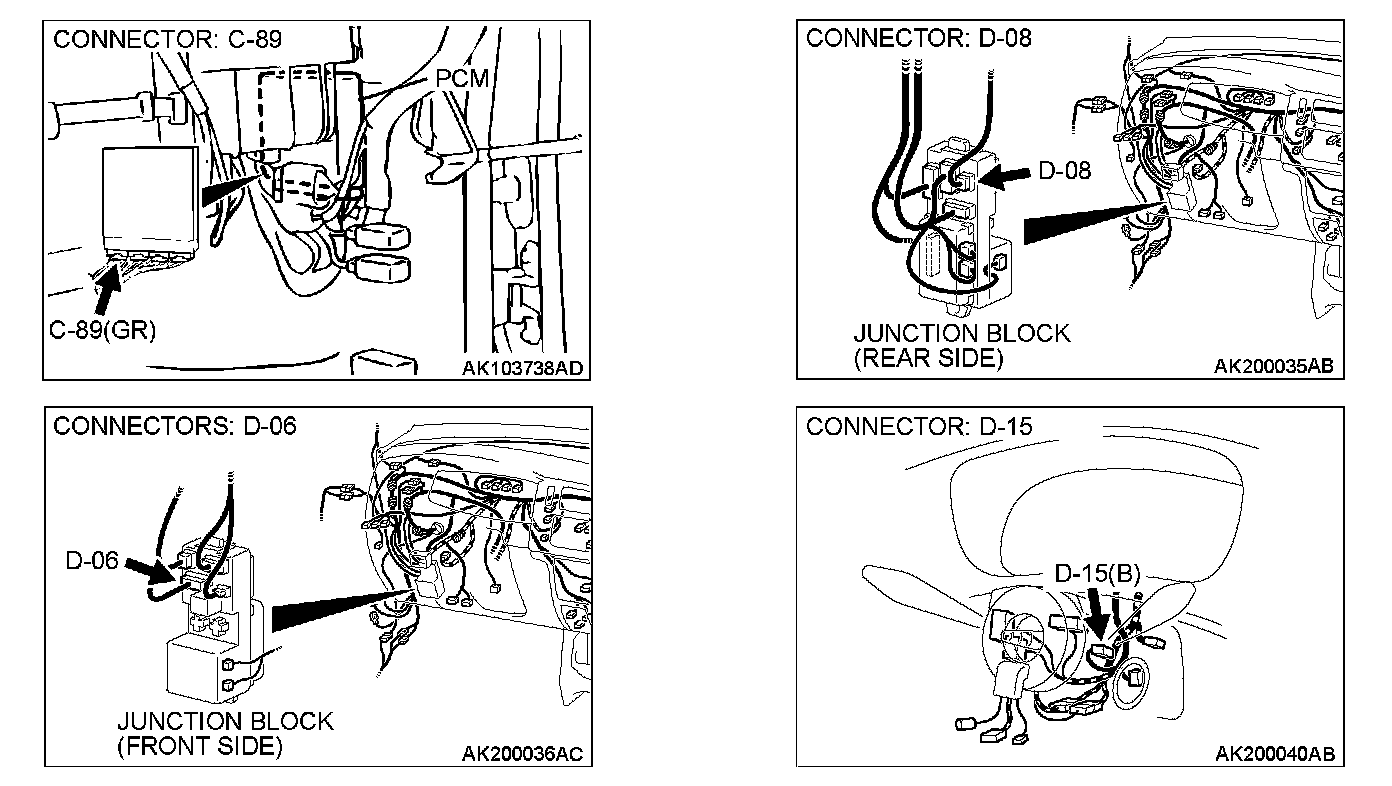 CONNECTOR: C-89
PCM
C-89(GR)
AK103738AD

CONNECTOR: D-08
D-08
JUNCTION BLOCK
(REAR SIDE)
AK200035AB

CONNECTORS: D-06
D-06
JUNCTION BLOCK
(FRONT SIDE)
AK200036AC

CONNECTOR: D-15
D-15(B)
AK200040AB