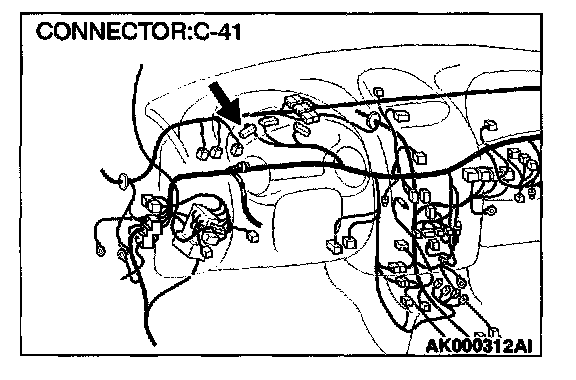 CONNECTOR:C-41

AK000312AI