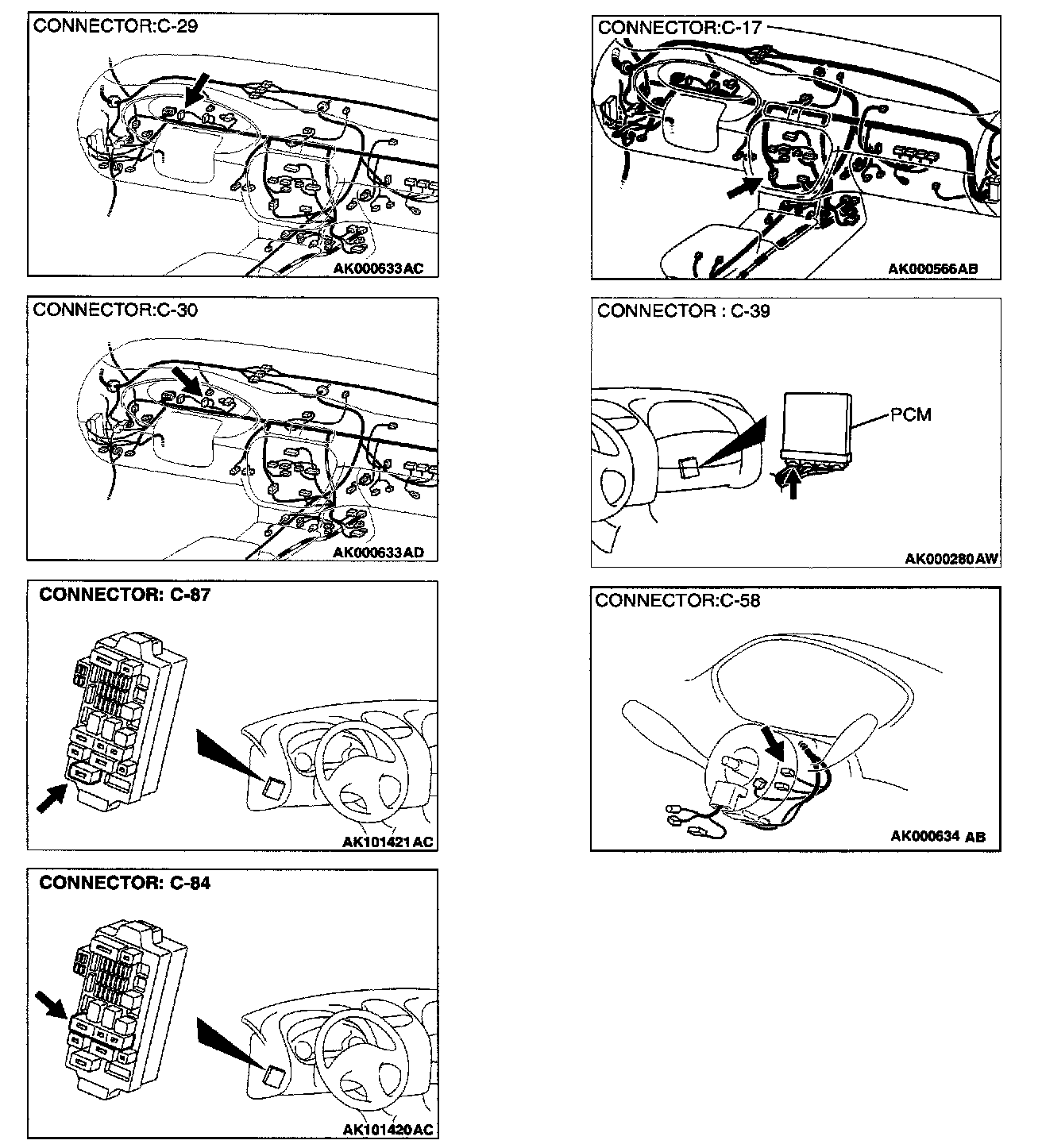 CONNECTOR:C-29

AK000633AC

CONNECTOR:C-30

AK000633AD

CONNECTOR: C-87

AK101421AC

CONNECTOR: C-84

AK101420AC

CONNECTOR:C-17

AK000566AB

CONNECTOR : C-39

PCM

AK000280AW

CONNECTOR:C-58

AK000634 AB