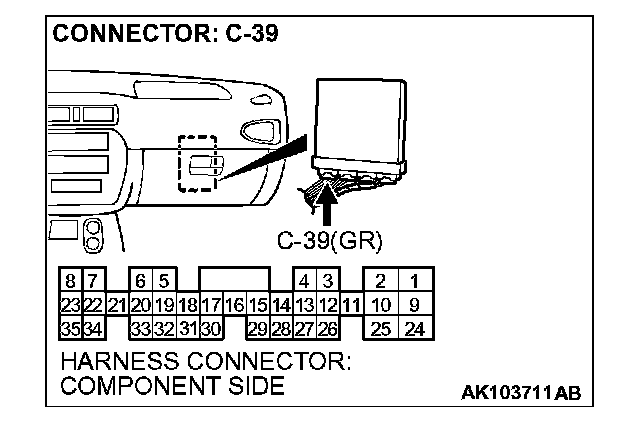 CONNECTOR: C-39

C-39(GR)

8 7 6 5 4 3 2 1
23 22 21 20 19 18 17 16 15 14 13 12 11 10 9
35 34 33 32 31 30 29 28 27 26 25 24

HARNESS CONNECTOR:
COMPONENT SIDE

AK103711AB