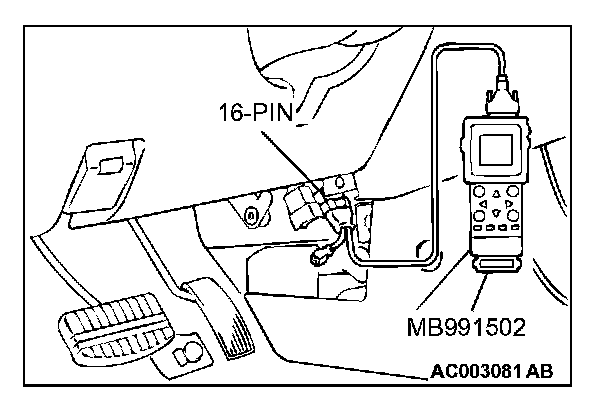 16-PIN

MB991502

AC003081 AB