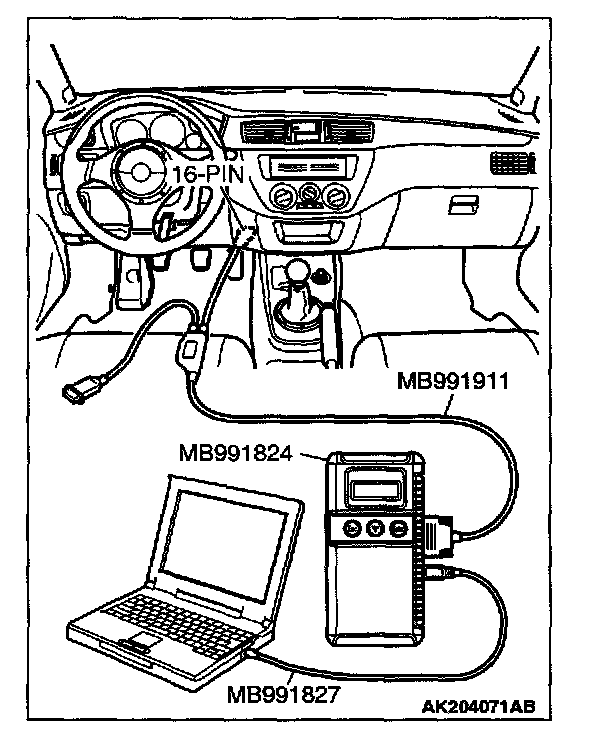 16-PIN
MB991911
MB991824
MB991827
AK204071AB