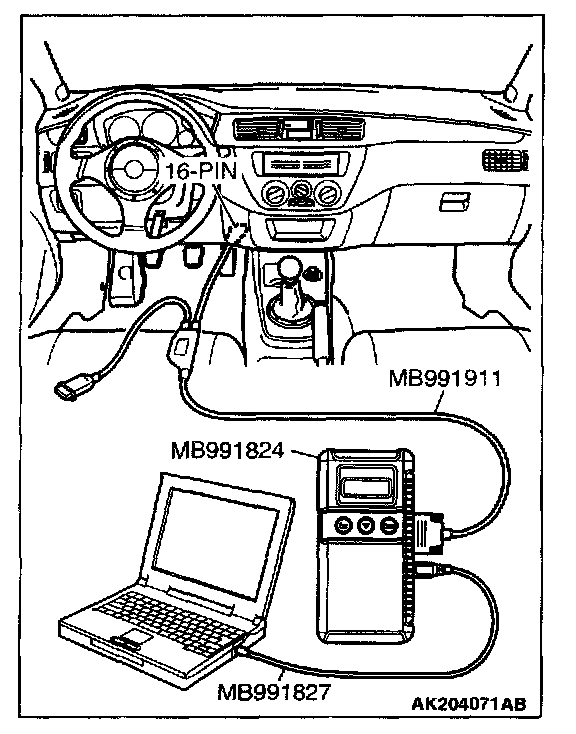 16-PIN

MB991911

MB991824

MB991827

AK204071AB