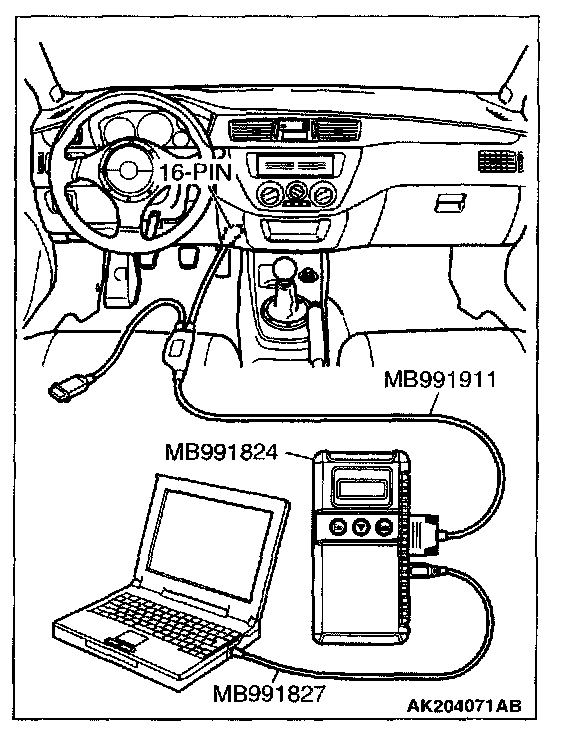 16-PIN
MB991911
MB991824
MB991827
AK204071AB