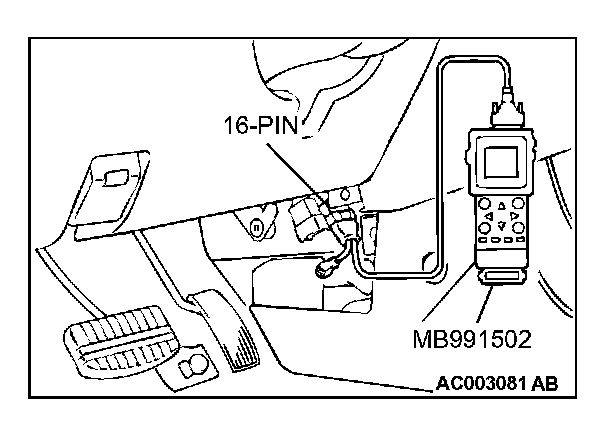 16-PIN

MB991502

AC003081 AB