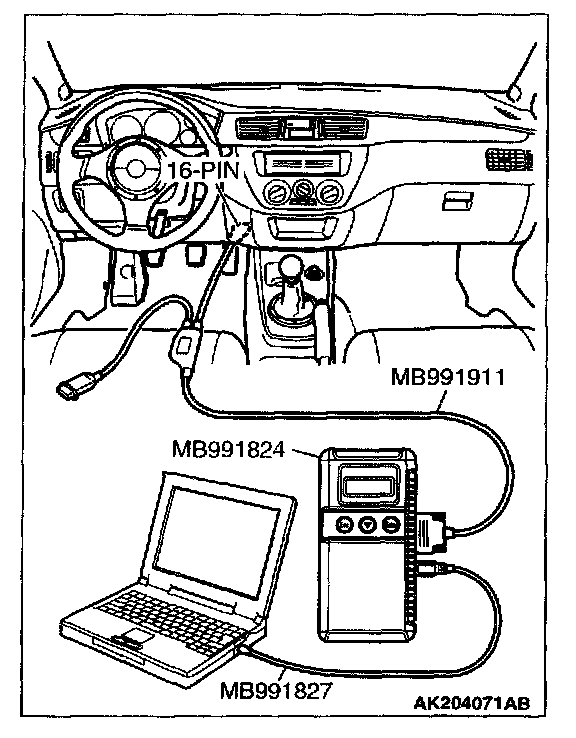 16-PIN

MB991911

MB991824

MB991827

AK204071AB