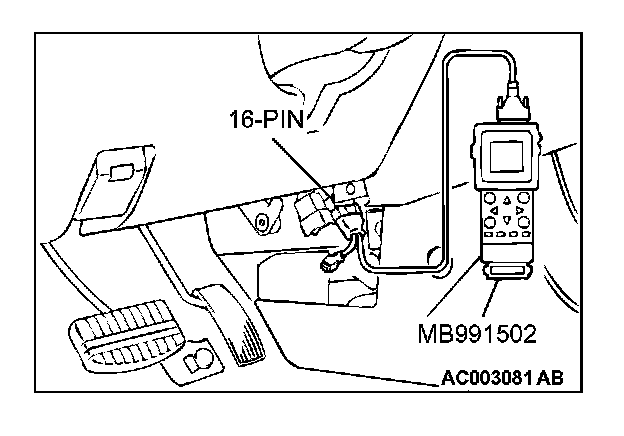 16-PIN

MB991502

AC003081 AB