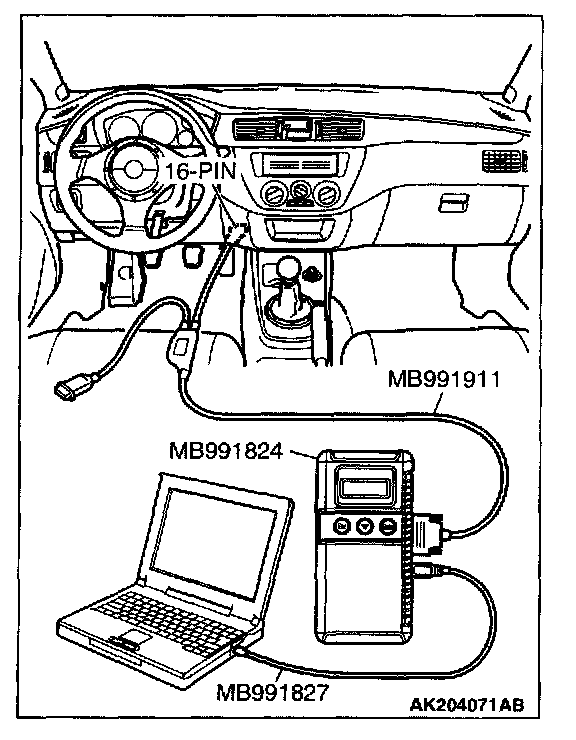 16-PIN

MB991911

MB991824

MB991827

AK204071AB