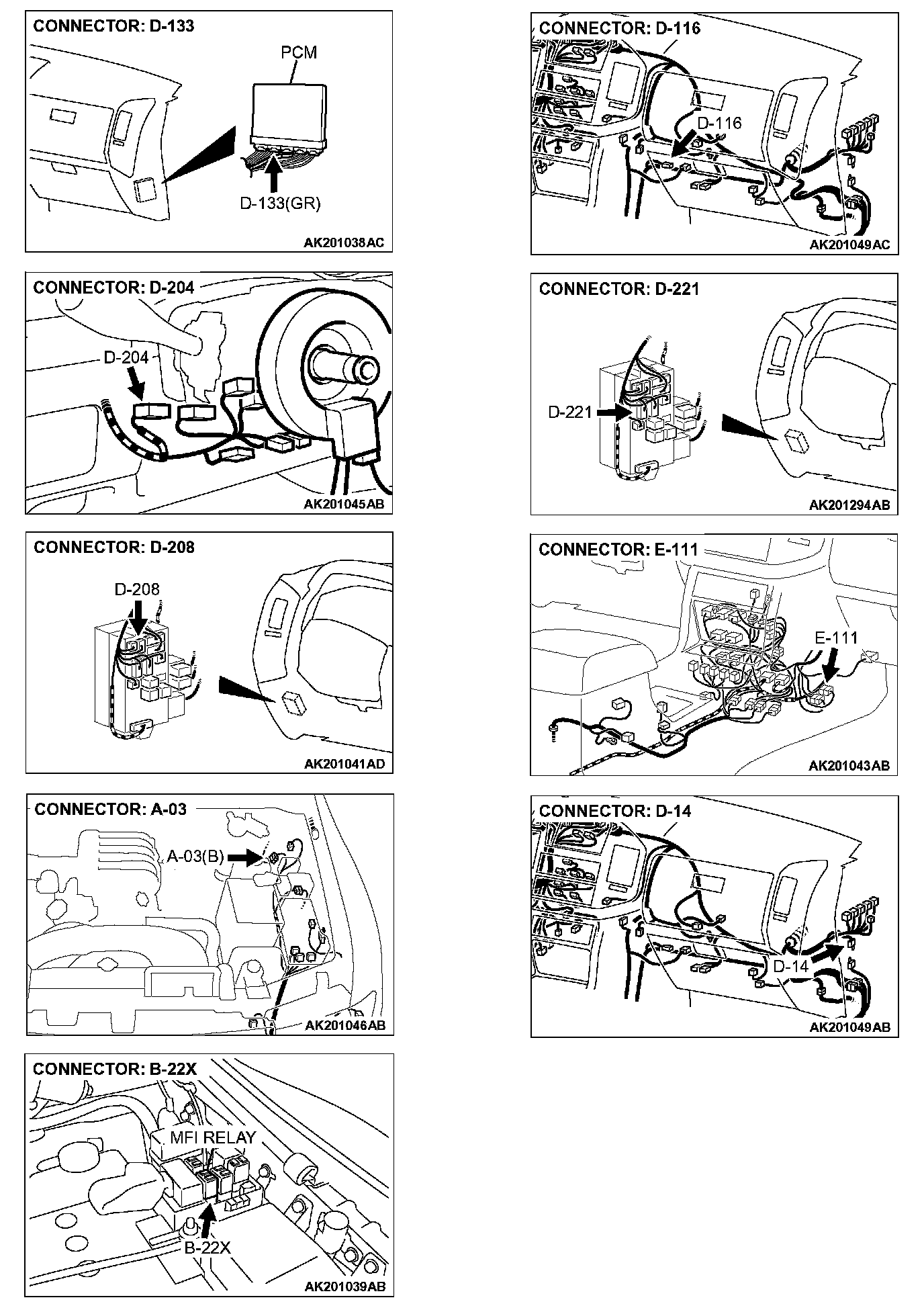 CONNECTOR: D-133

PCM

D-133(GR)

AK201038AC

CONNECTOR: D-204

D-204

AK201045AB

CONNECTOR: D-208

D-208

AK201041AD

CONNECTOR: A-03

A-03(B)

AK201046AB

CONNECTOR: B-22X

MFI RELAY

B-22X

AK201039AB

CONNECTOR: D-116

D-116

AK201049AC

CONNECTOR: D-221

D-221

AK201294AB

CONNECTOR: E-111

E-111

AK201043AB

CONNECTOR: D-14

D-14

AK201049AB