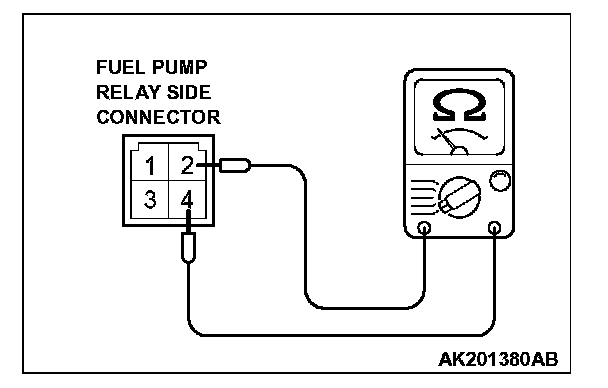 FUEL PUMP RELAY SIDE CONNECTOR

1 2
3 4

$\Omega$

AK201380AB