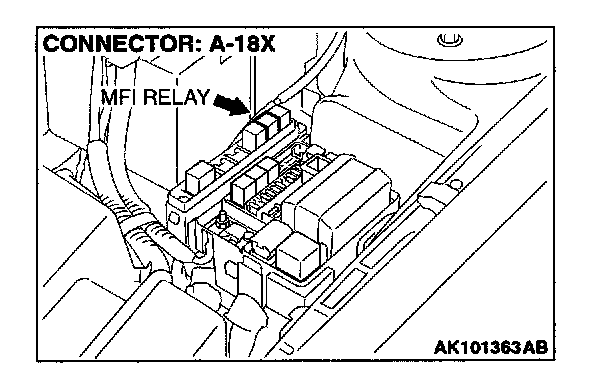 CONNECTOR: A-18X

MFI RELAY

AK101363AB