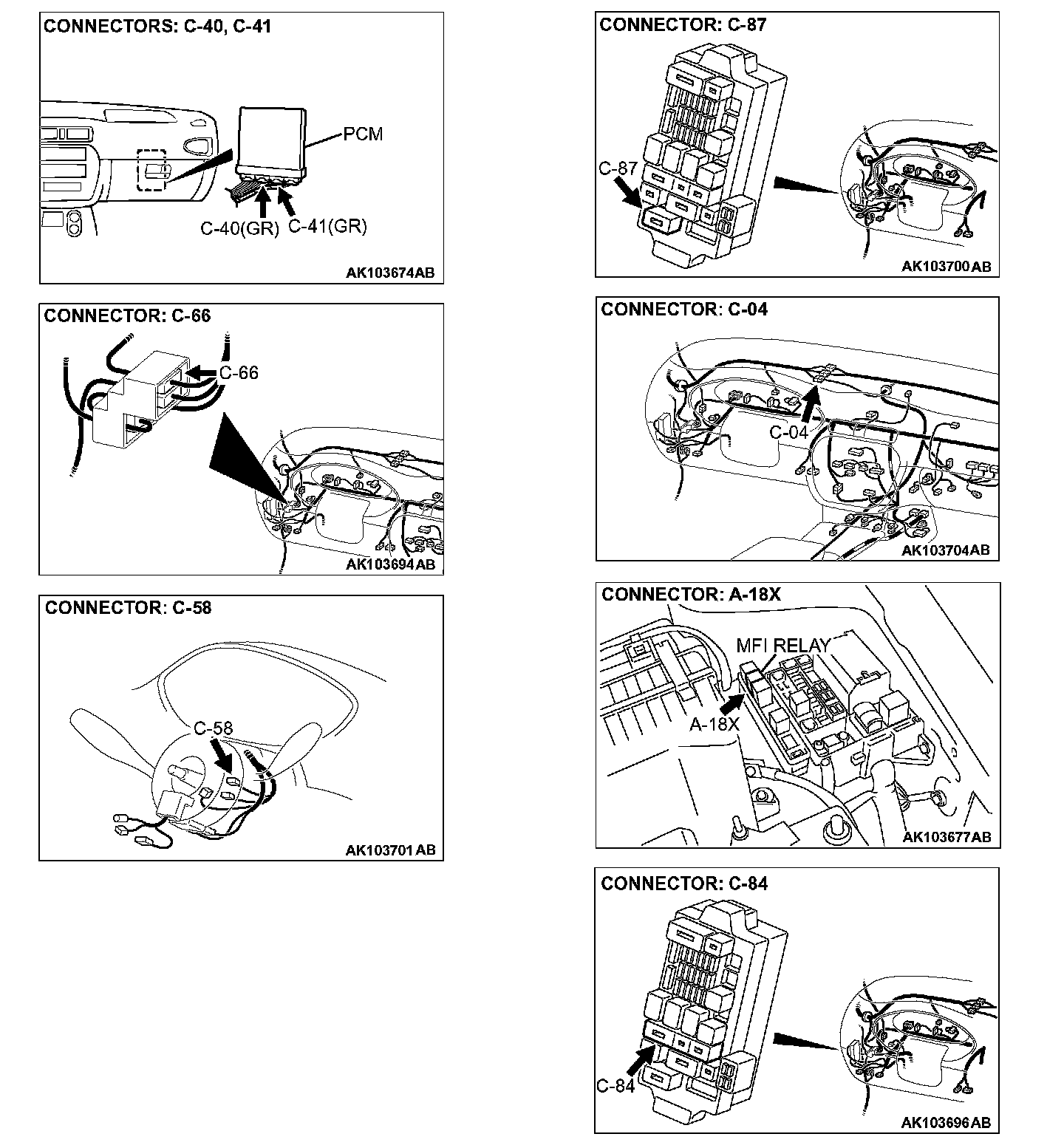 CONNECTORS: C-40, C-41

PCM

C-40(GR)

C-41(GR)

AK103674AB

CONNECTOR: C-66

C-66

AK103694AB

CONNECTOR: C-58

C-58

AK103701AB

CONNECTOR: C-87

C-87

AK103700AB

CONNECTOR: C-04

C-04

AK103704AB

CONNECTOR: A-18X

MFI RELAY

A-18X

AK103677AB

CONNECTOR: C-84

C-84

AK103696AB