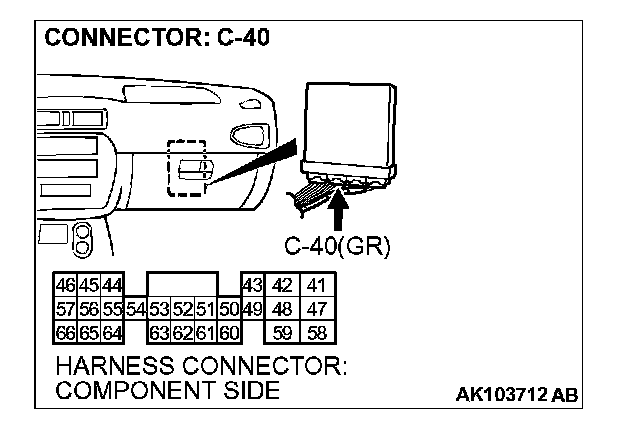 CONNECTOR: C-40

C-40(GR)

46 45 44 43 42 41
57 56 55 54 53 52 51 50 49 48 47
66 65 64 63 62 61 60 59 58

HARNESS CONNECTOR: COMPONENT SIDE

AK103712 AB