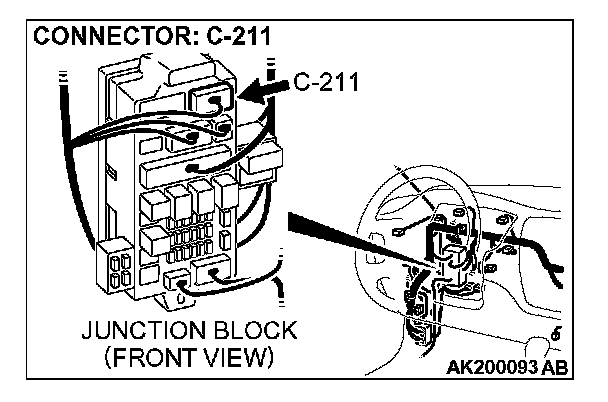 CONNECTOR: C-211

C-211

JUNCTION BLOCK
(FRONT VIEW)

AK200093 AB