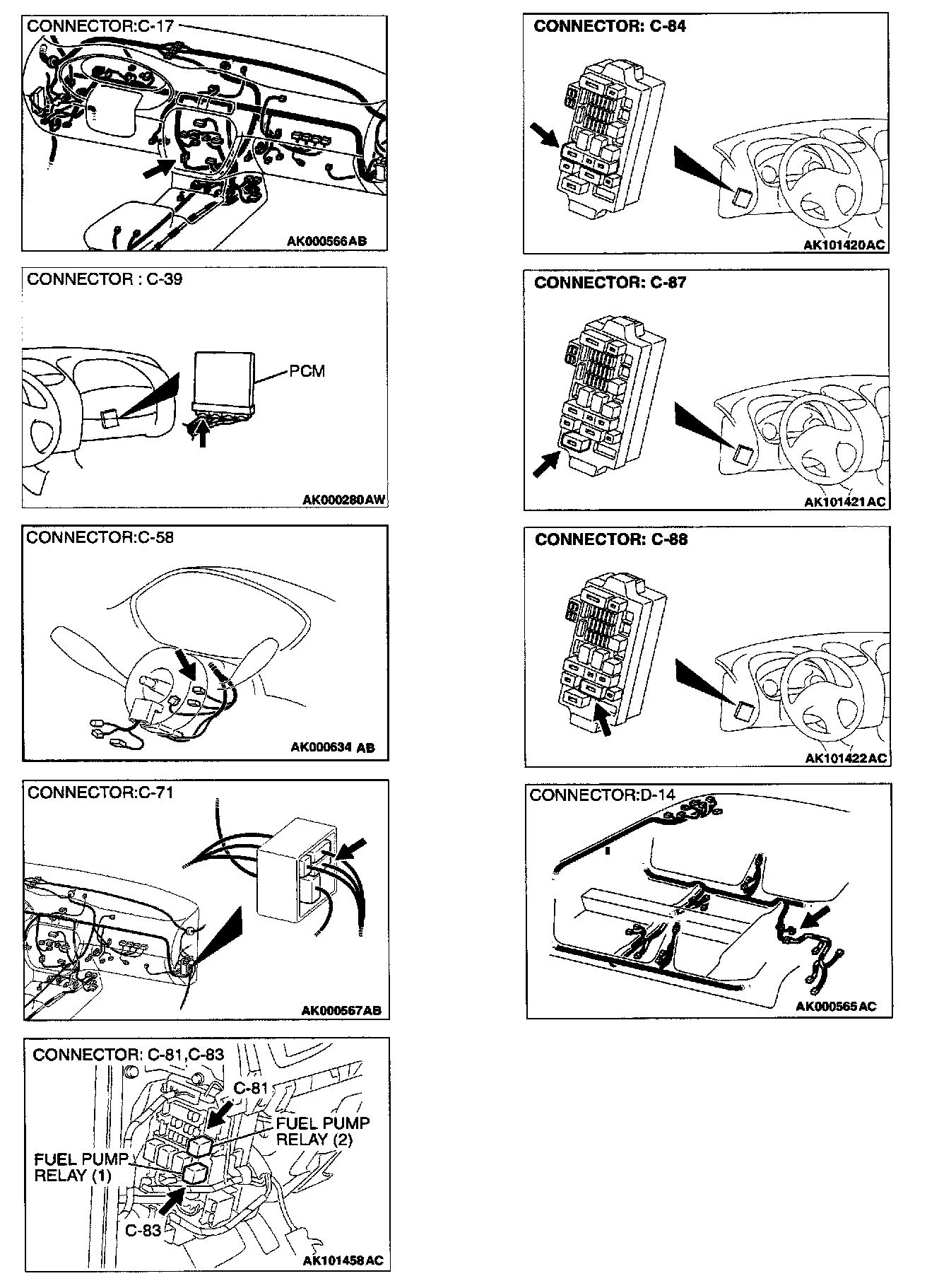 CONNECTOR:C-17

AK000566AB

CONNECTOR : C-39

PCM

AK000280AW

CONNECTOR:C-58

AK000634 AB

CONNECTOR:C-71

AK000567AB

CONNECTOR: C-81,C-83

C-81

FUEL PUMP RELAY (2)

FUEL PUMP RELAY (1)

C-83

AK101458AC

CONNECTOR: C-84

AK101420AC

CONNECTOR: C-87

AK101421AC

CONNECTOR: C-88

AK101422AC

CONNECTOR:D-14

AK000565AC