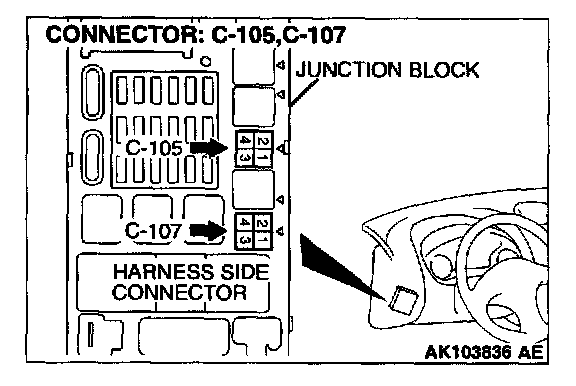 CONNECTOR: C-105,C-107

JUNCTION BLOCK

C-105

4 2
3 1

C-107

4 2
3 1

HARNESS SIDE CONNECTOR

AK103836 AE