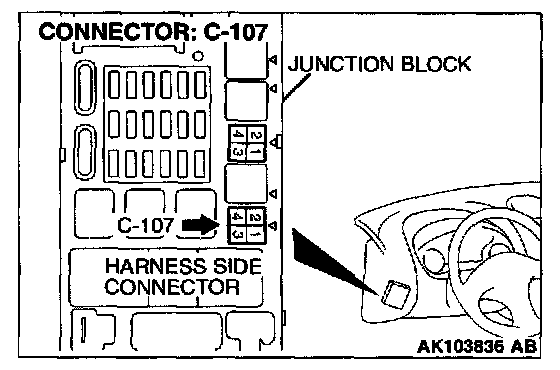 CONNECTOR: C-107

JUNCTION BLOCK

4 2
3 1

C-107

4 2
3 1

HARNESS SIDE CONNECTOR

AK103836 AB