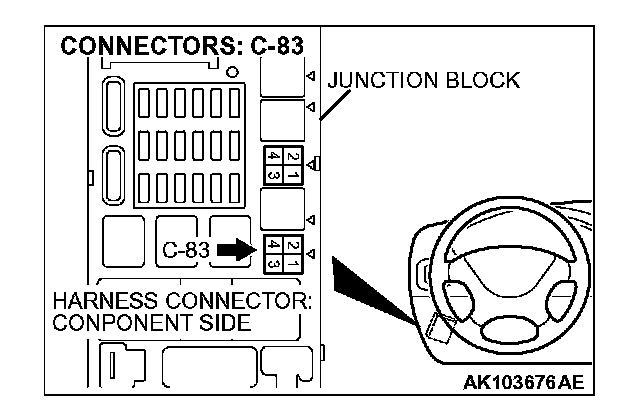 CONNECTORS: C-83

JUNCTION BLOCK

2 1
4 3

C-83

2 1
4 3

HARNESS CONNECTOR:
CONPONENT SIDE

AK103676AE