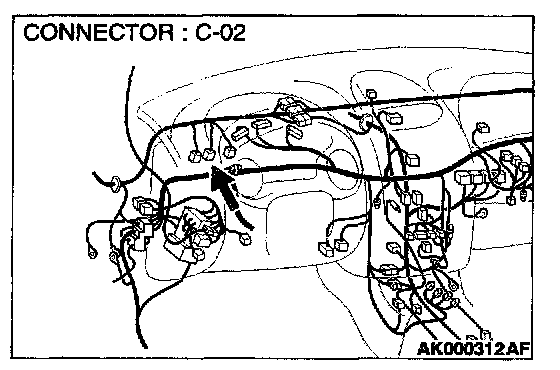 CONNECTOR : C-02

AK000312AF