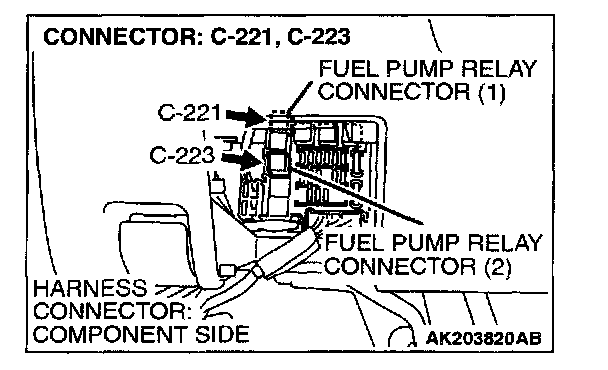 CONNECTOR: C-221, C-223

FUEL PUMP RELAY CONNECTOR (1)

C-221

C-223

FUEL PUMP RELAY CONNECTOR (2)

HARNESS CONNECTOR: COMPONENT SIDE

AK203820AB