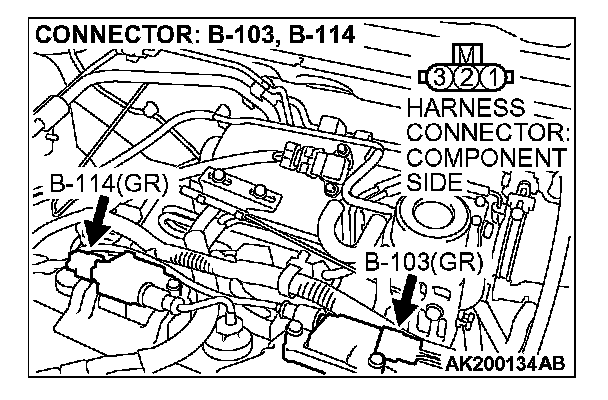 CONNECTOR: B-103, B-114

M
3 2 1

HARNESS CONNECTOR: COMPONENT SIDE

B-114(GR)

B-103(GR)

AK200134AB