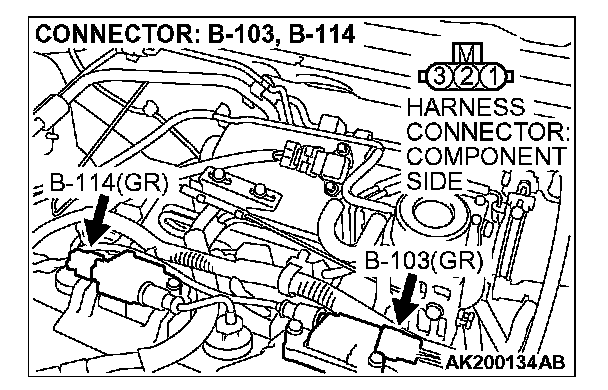 CONNECTOR: B-103, B-114

M
3 2 1

HARNESS CONNECTOR: COMPONENT SIDE

B-114(GR)

B-103(GR)

AK200134AB