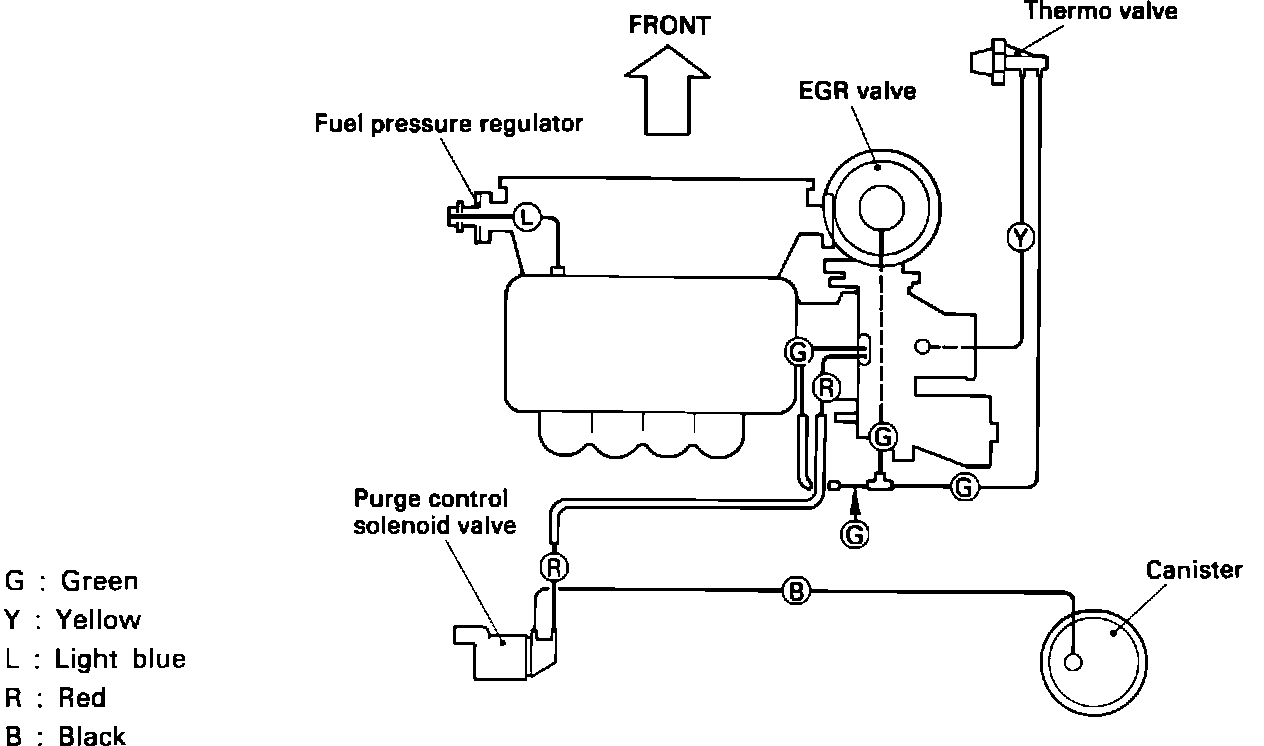 FRONT

Thermo valve

EGR valve

Fuel pressure regulator

L

Y

G

R

G

G

G

Purge control solenoid valve

R

B

Canister

G : Green
Y : Yellow
L : Light blue
R : Red
B : Black