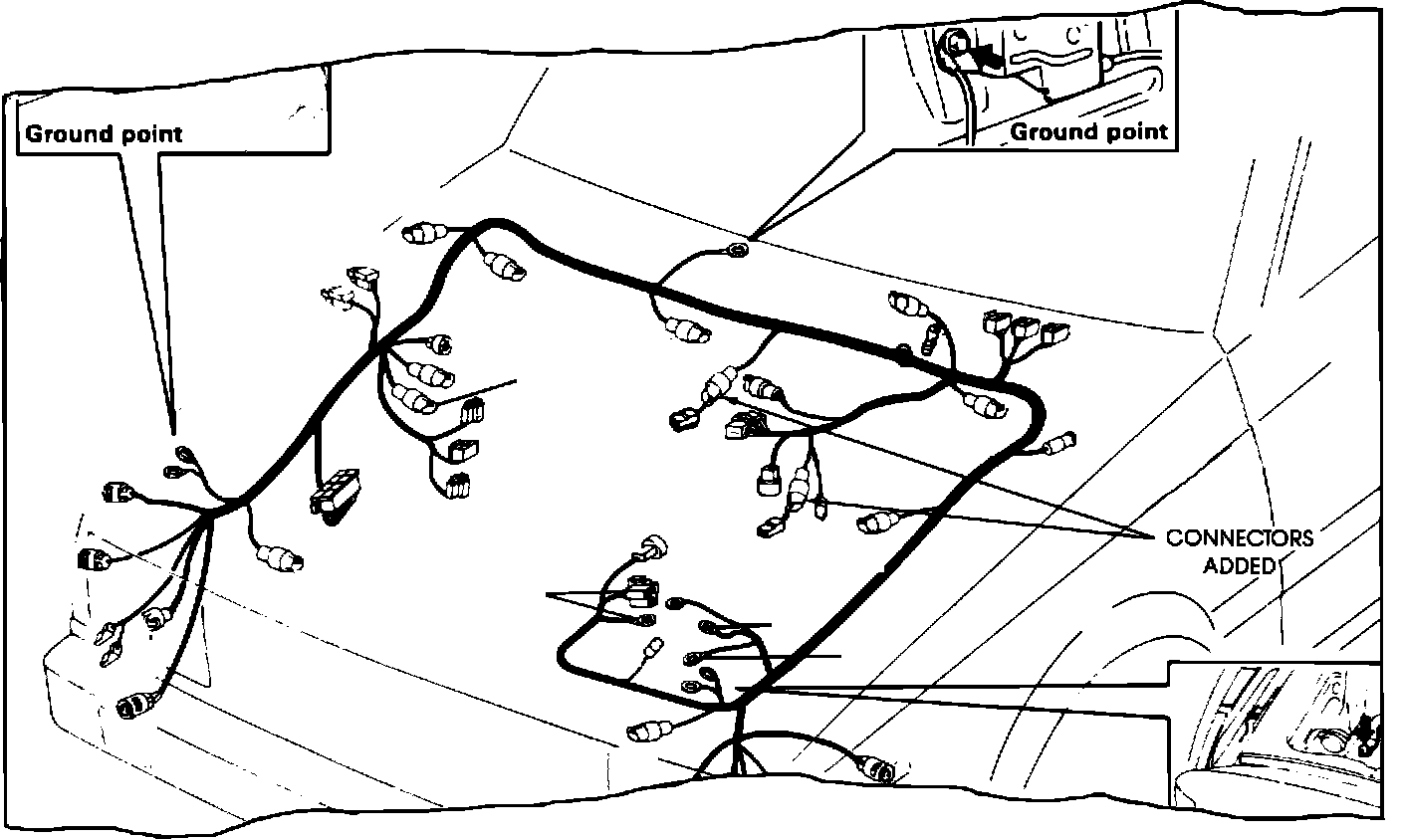 Ground point

Ground point

CONNECTORS ADDED