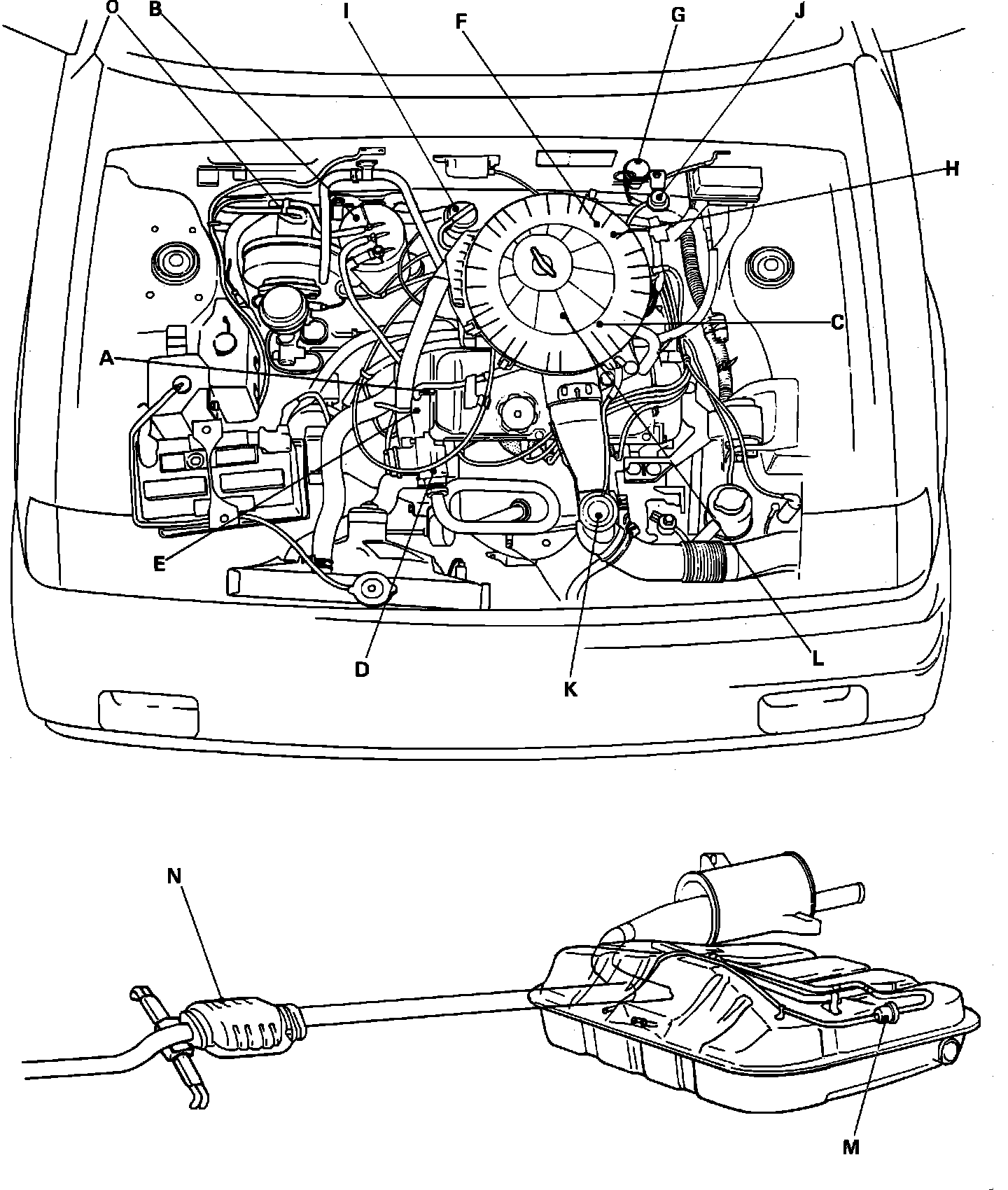 O B I F G J
H
C
A
E
D
K
L
N
M