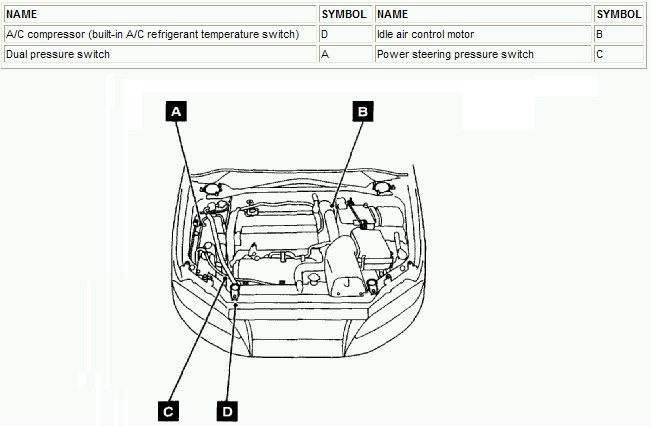 | NAME | SYMBOL | NAME | SYMBOL |
|---|---|---|---|
| A/C compressor (built-in A/C refrigerant temperature switch) | D | Idle air control motor | B |
| Dual pressure switch | A | Power steering pressure switch | C |

A

B

C

D