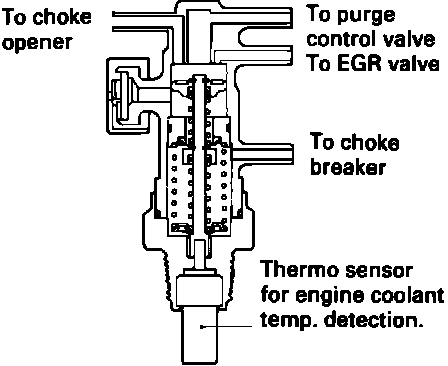 To choke opener

To purge control valve

To EGR valve

To choke breaker

Thermo sensor for engine coolant temp. detection.