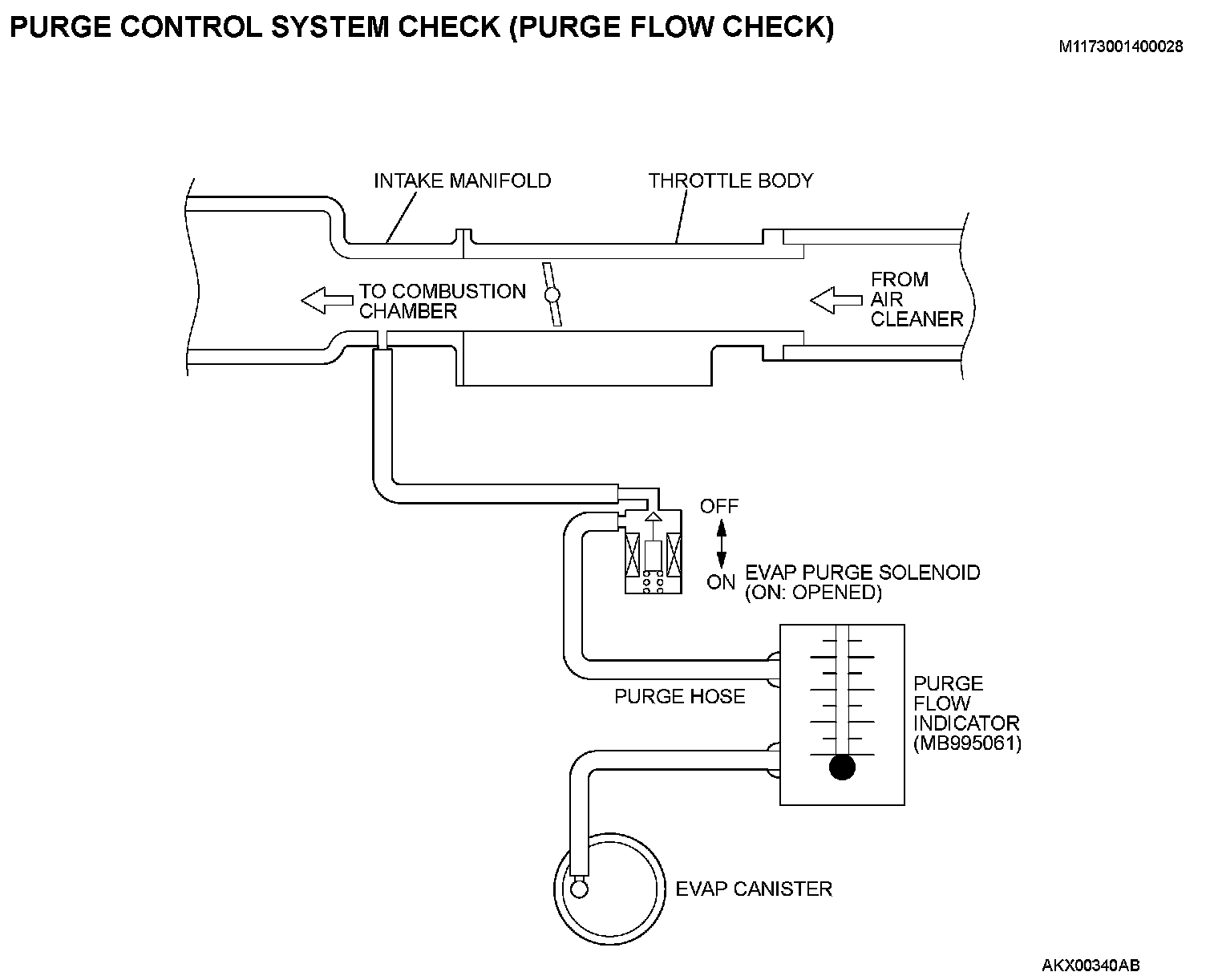 PURGE CONTROL SYSTEM CHECK (PURGE FLOW CHECK)

M1173001400028

INTAKE MANIFOLD

THROTTLE BODY

TO COMBUSTION CHAMBER

FROM AIR CLEANER

OFF

ON

EVAP PURGE SOLENOID (ON: OPENED)

PURGE HOSE

PURGE FLOW INDICATOR (MB995061)

EVAP CANISTER

AKX00340AB