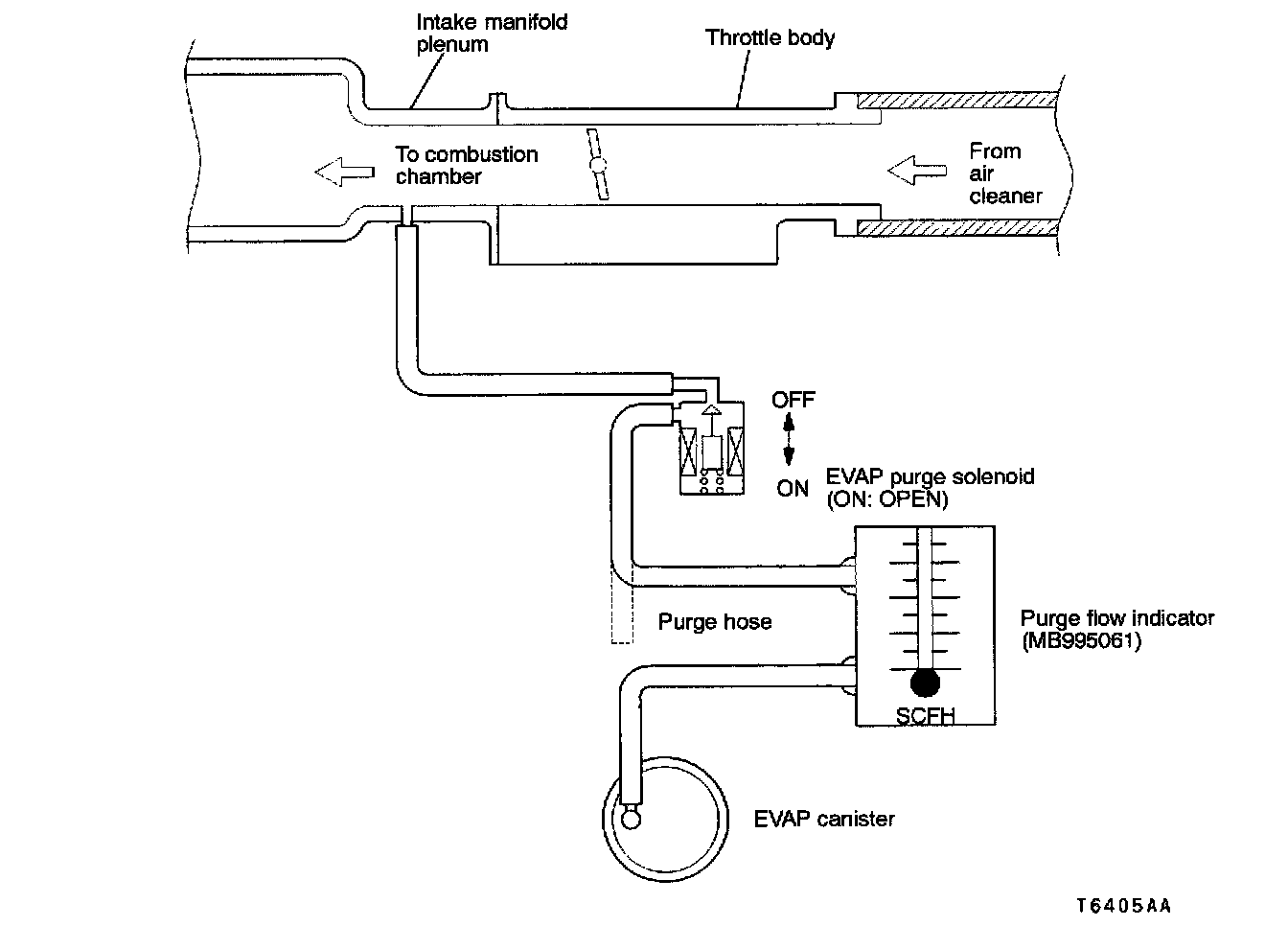 Intake manifold plenum

Throttle body

To combustion chamber

From air cleaner

OFF

ON

EVAP purge solenoid (ON: OPEN)

Purge hose

Purge flow indicator (MB995061)

SCFH

EVAP canister

T6405AA