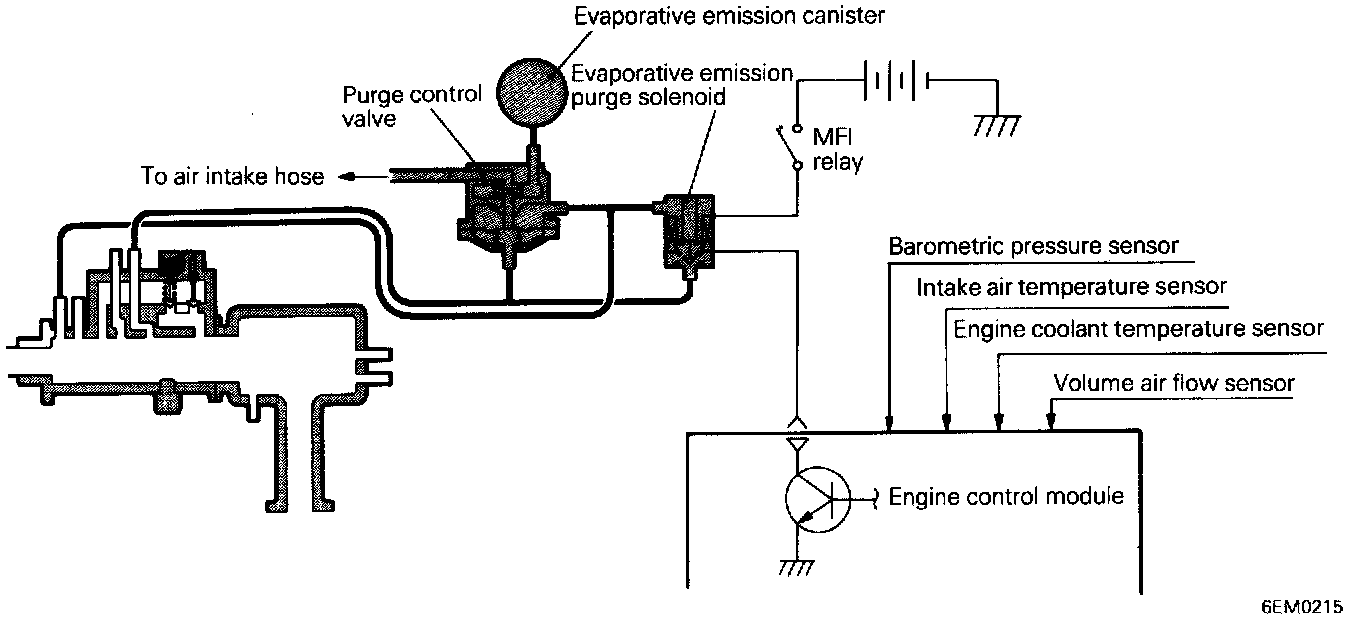 Evaporative emission canister
Purge control valve
Evaporative emission purge solenoid
MFI relay
To air intake hose
Barometric pressure sensor
Intake air temperature sensor
Engine coolant temperature sensor
Volume air flow sensor
Engine control module
6EM0215