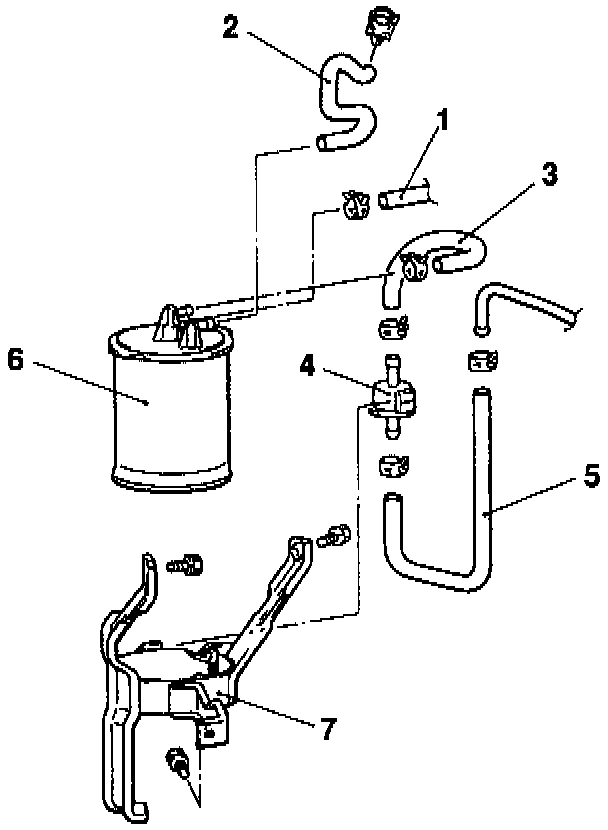 2
1
3
6
4
5
7