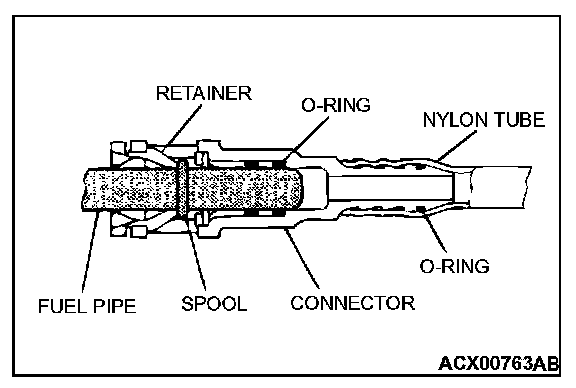 RETAINER
O-RING
NYLON TUBE
O-RING
FUEL PIPE
SPOOL
CONNECTOR
ACX00763AB