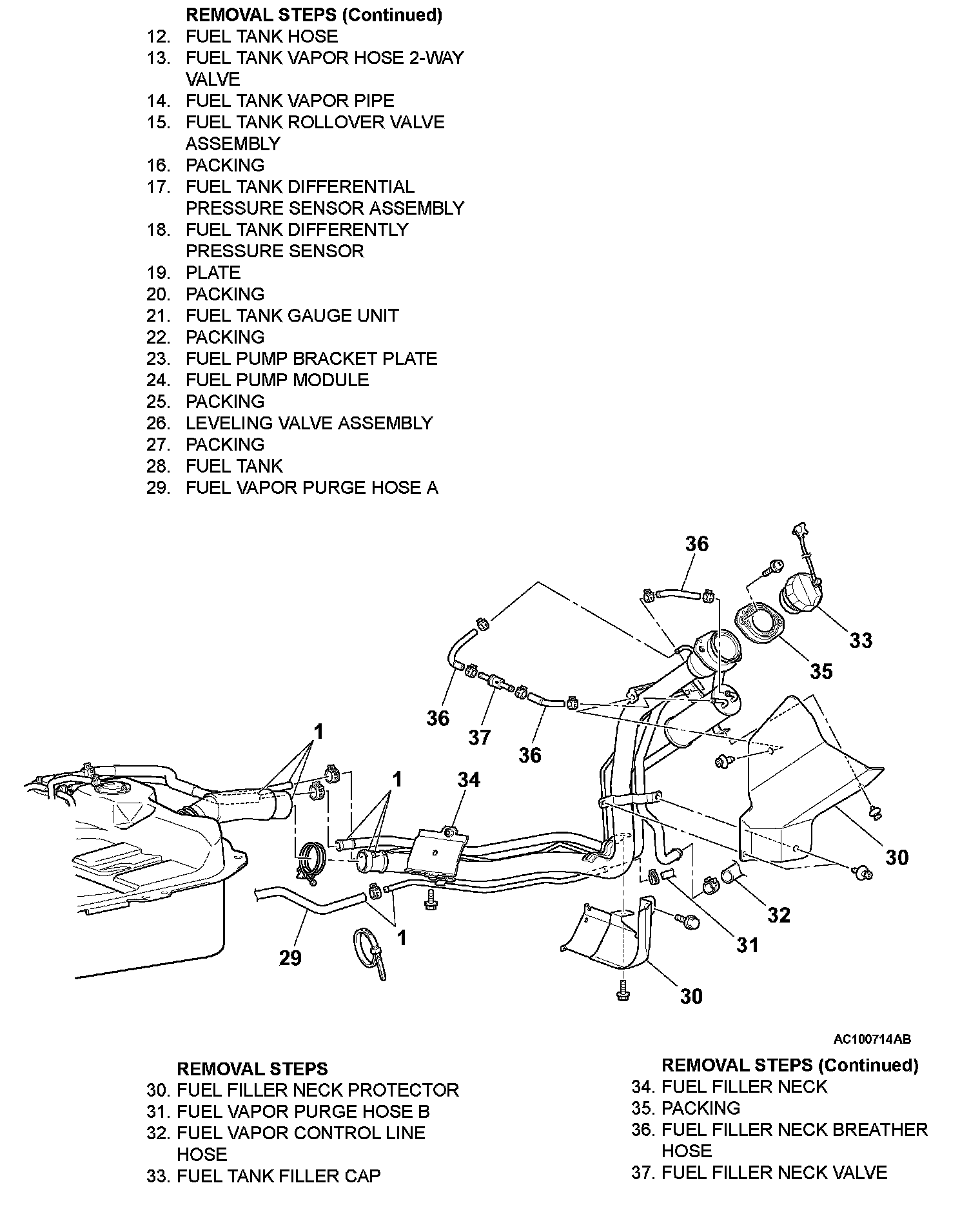 REMOVAL STEPS (Continued)
12. FUEL TANK HOSE
13. FUEL TANK VAPOR HOSE 2-WAY VALVE
14. FUEL TANK VAPOR PIPE
15. FUEL TANK ROLLOVER VALVE ASSEMBLY
16. PACKING
17. FUEL TANK DIFFERENTIAL PRESSURE SENSOR ASSEMBLY
18. FUEL TANK DIFFERENTLY PRESSURE SENSOR
19. PLATE
20. PACKING
21. FUEL TANK GAUGE UNIT
22. PACKING
23. FUEL PUMP BRACKET PLATE
24. FUEL PUMP MODULE
25. PACKING
26. LEVELING VALVE ASSEMBLY
27. PACKING
28. FUEL TANK
29. FUEL VAPOR PURGE HOSE A

36
33
35
36
37
36
1
1
34
30
32
31
29
1
30

AC100714AB

REMOVAL STEPS
30. FUEL FILLER NECK PROTECTOR
31. FUEL VAPOR PURGE HOSE B
32. FUEL VAPOR CONTROL LINE HOSE
33. FUEL TANK FILLER CAP

REMOVAL STEPS (Continued)
34. FUEL FILLER NECK
35. PACKING
36. FUEL FILLER NECK BREATHER HOSE
37. FUEL FILLER NECK VALVE