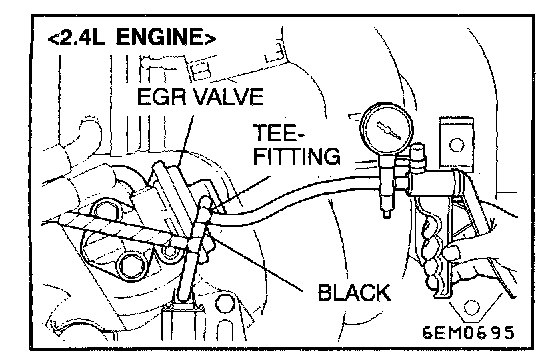 <2.4L ENGINE>

EGR VALVE

TEE-FITTING

BLACK

6EM0695