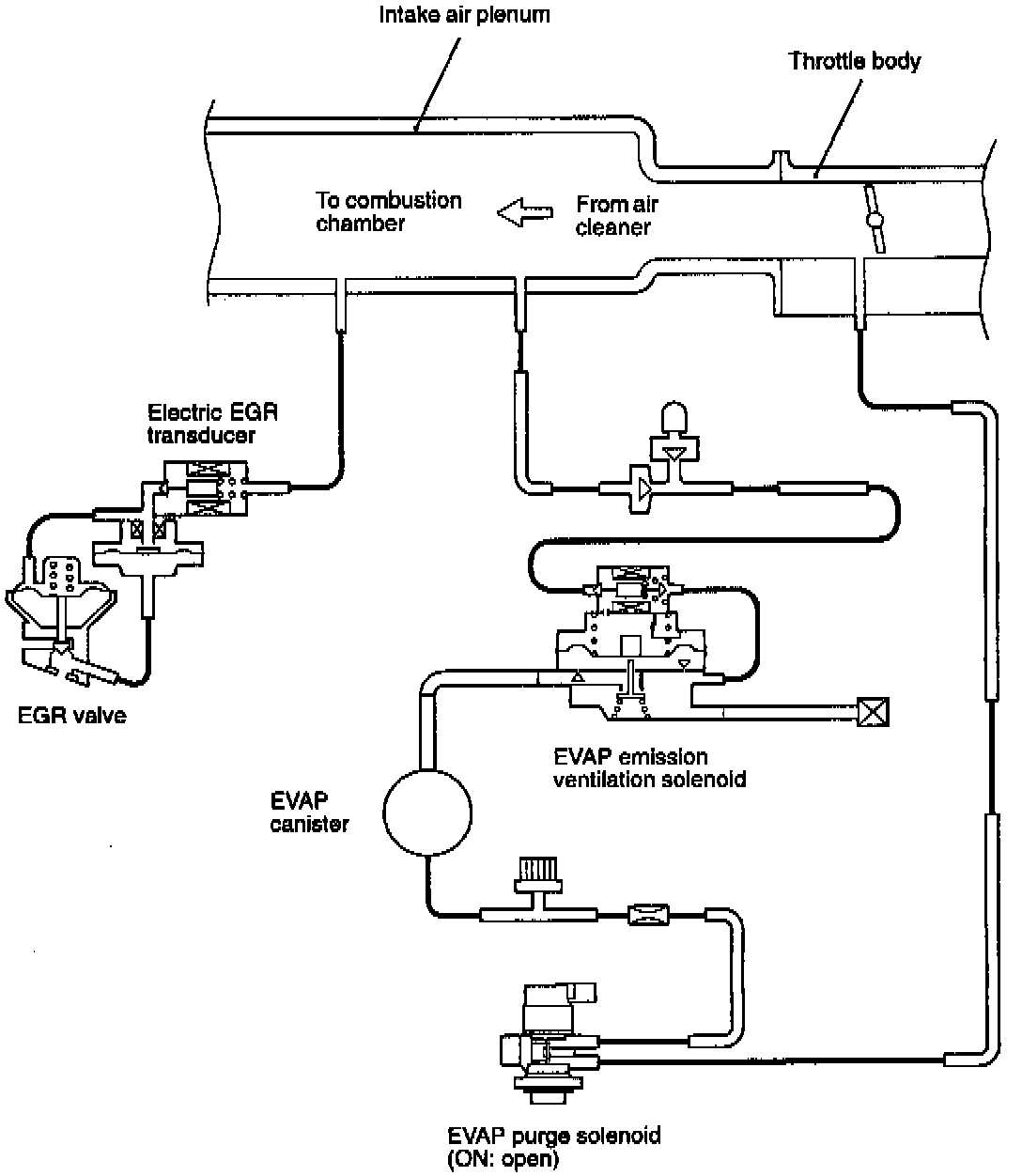 Intake air plenum

Throttle body

To combustion chamber

From air cleaner

Electric EGR transducer

EGR valve

EVAP emission ventilation solenoid

EVAP canister

EVAP purge solenoid (ON: open)