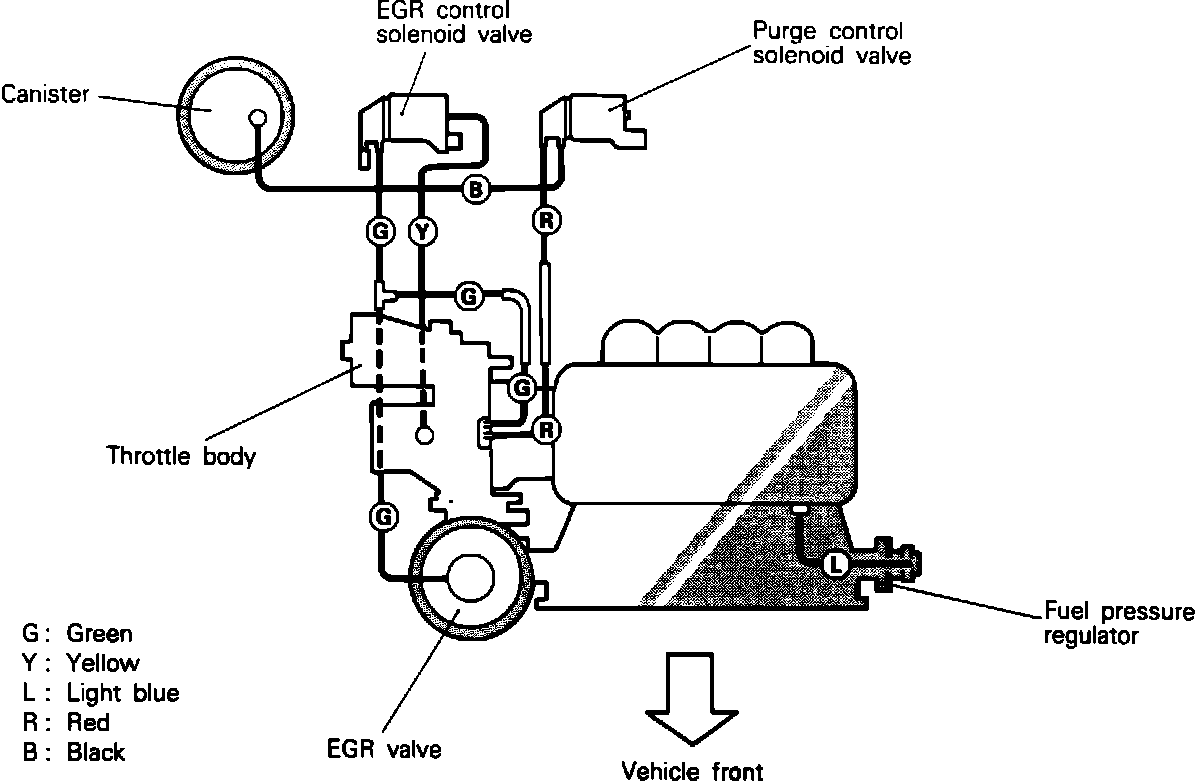 EGR control solenoid valve

Purge control solenoid valve

Canister

B

G

Y

R

G

G

R

Throttle body

G

L

Fuel pressure regulator

G : Green
Y : Yellow
L : Light blue
R : Red
B : Black

EGR valve

Vehicle front