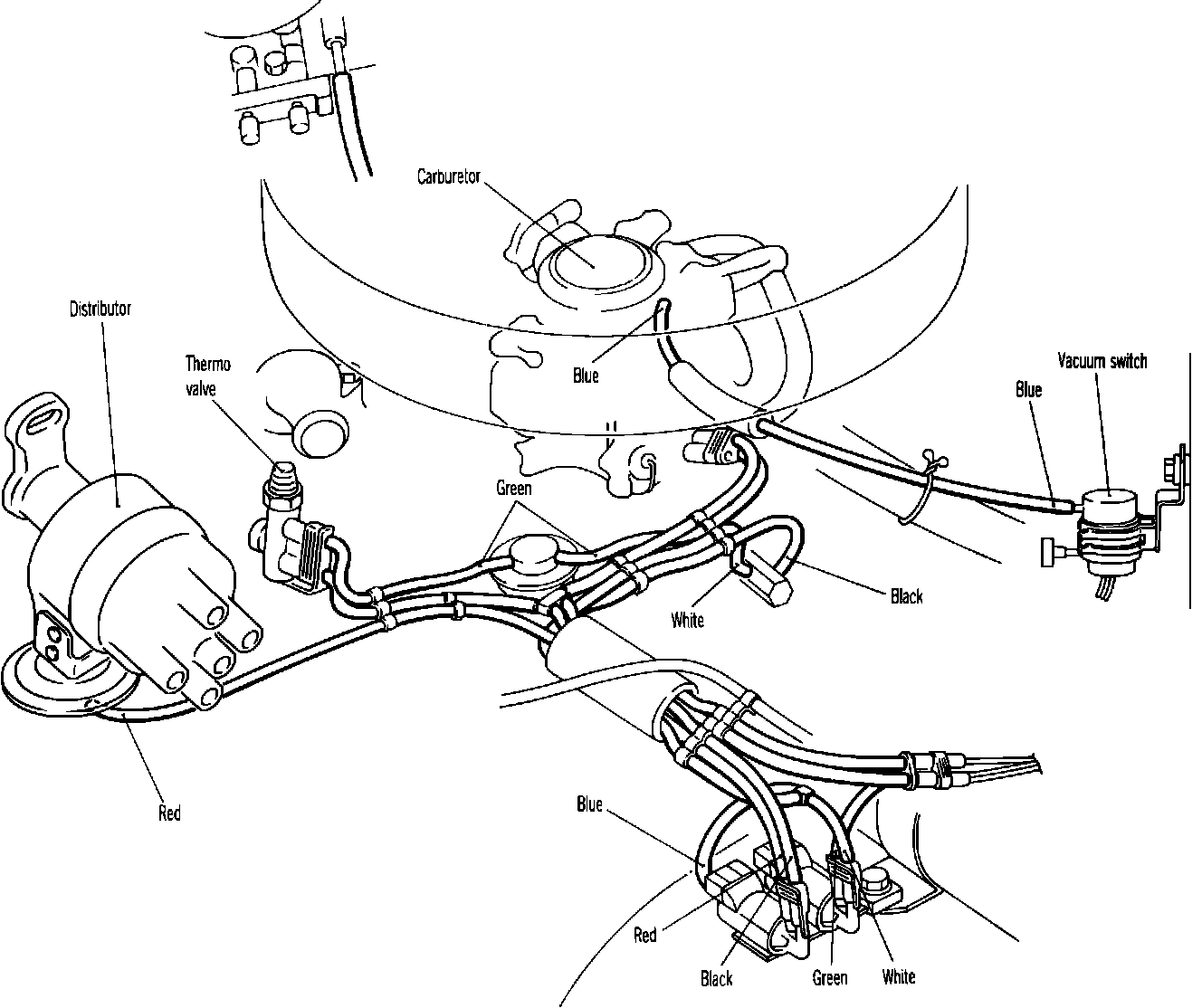 Carburetor

Distributor

Thermo valve

Blue

Vacuum switch

Blue

Green

Black

White

Red

Blue

Red

Black

Green

White