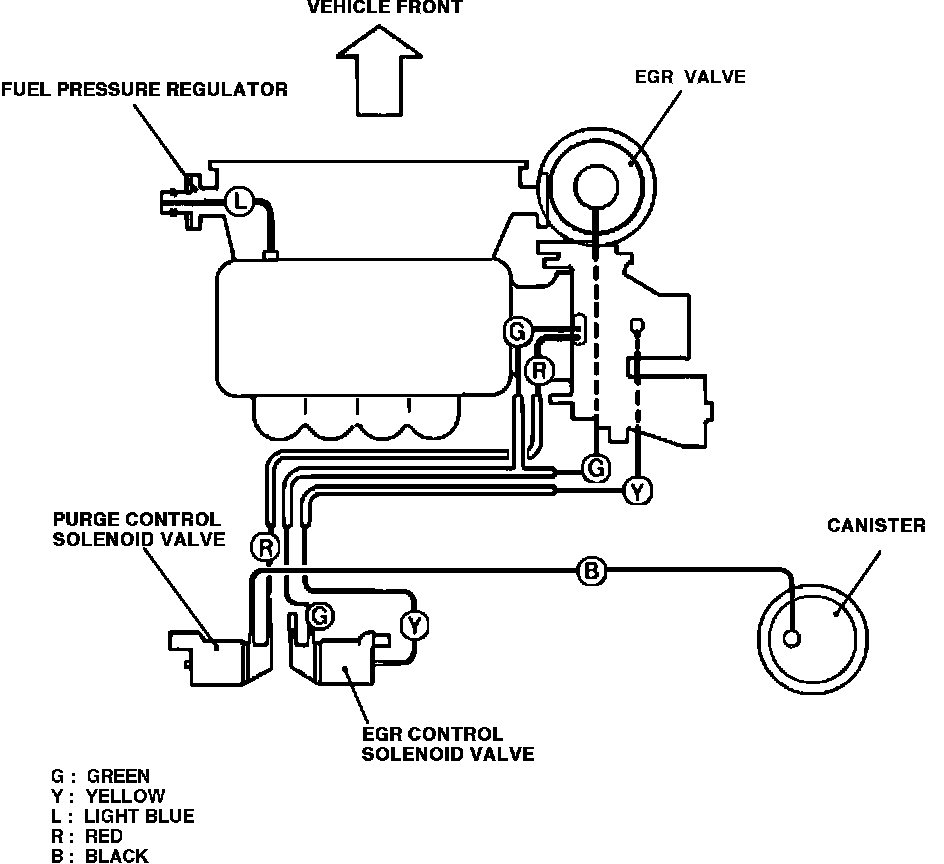 VEHICLE FRONT

FUEL PRESSURE REGULATOR

EGR VALVE

L

G

R

G

Y

PURGE CONTROL SOLENOID VALVE

R

B

CANISTER

G

Y

EGR CONTROL SOLENOID VALVE

G : GREEN
Y : YELLOW
L : LIGHT BLUE
R : RED
B : BLACK