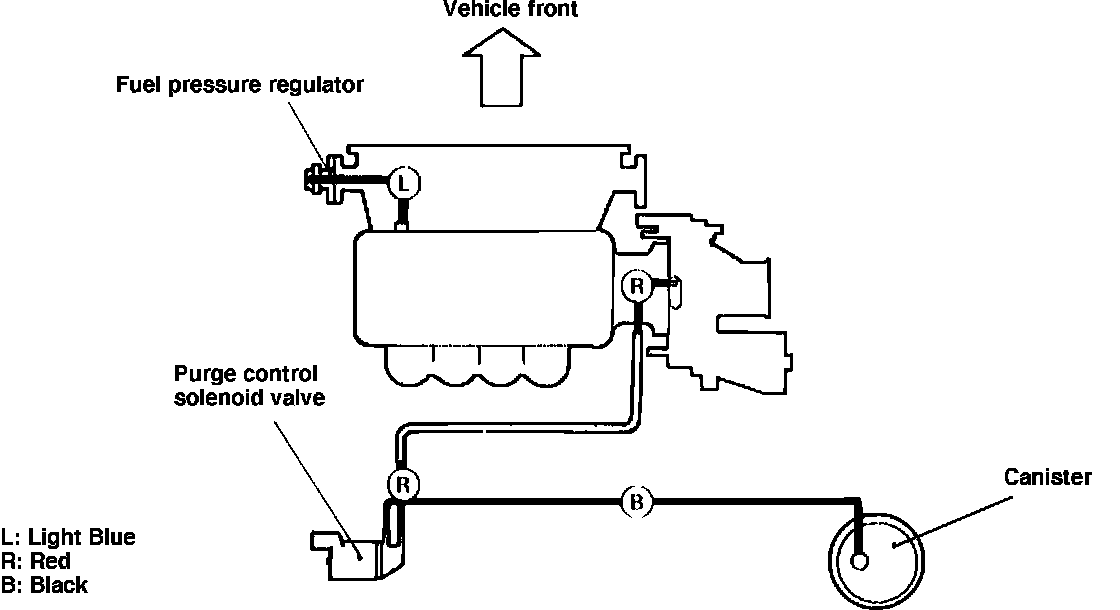 Vehicle front

Fuel pressure regulator

L

R

Purge control solenoid valve

R

B

Canister

L: Light Blue
R: Red
B: Black