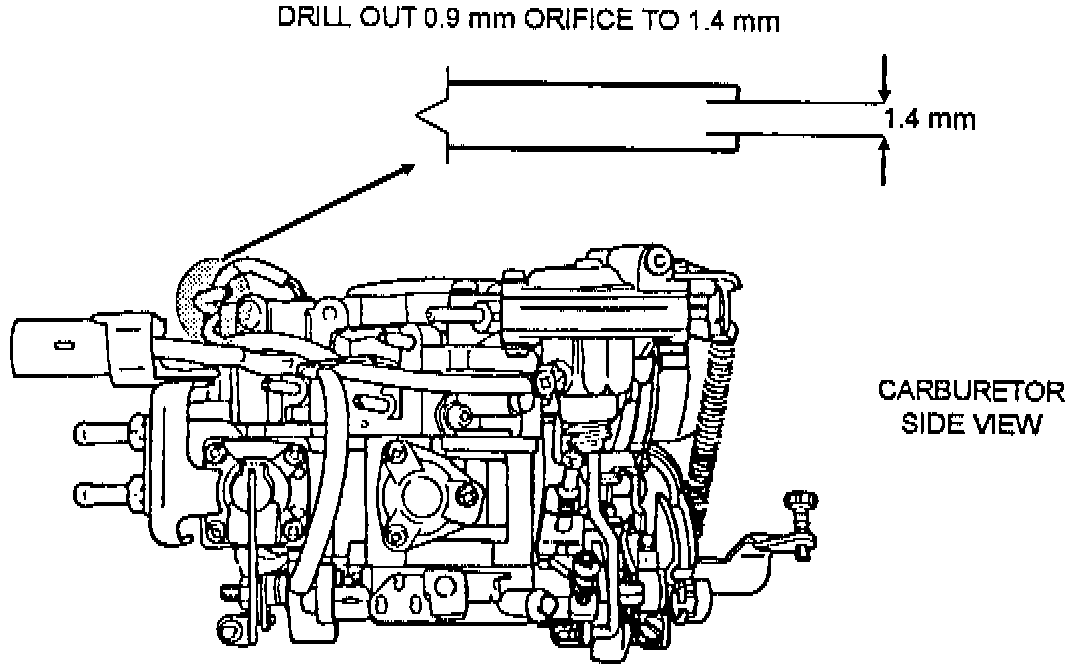 DRILL OUT 0.9 mm ORIFICE TO 1.4 mm

1.4 mm

CARBURETOR SIDE VIEW