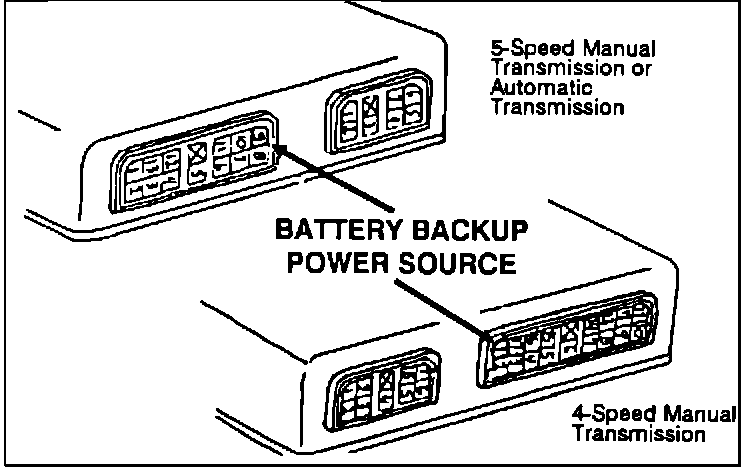 5-Speed Manual Transmission or Automatic Transmission

BATTERY BACKUP POWER SOURCE

4-Speed Manual Transmission