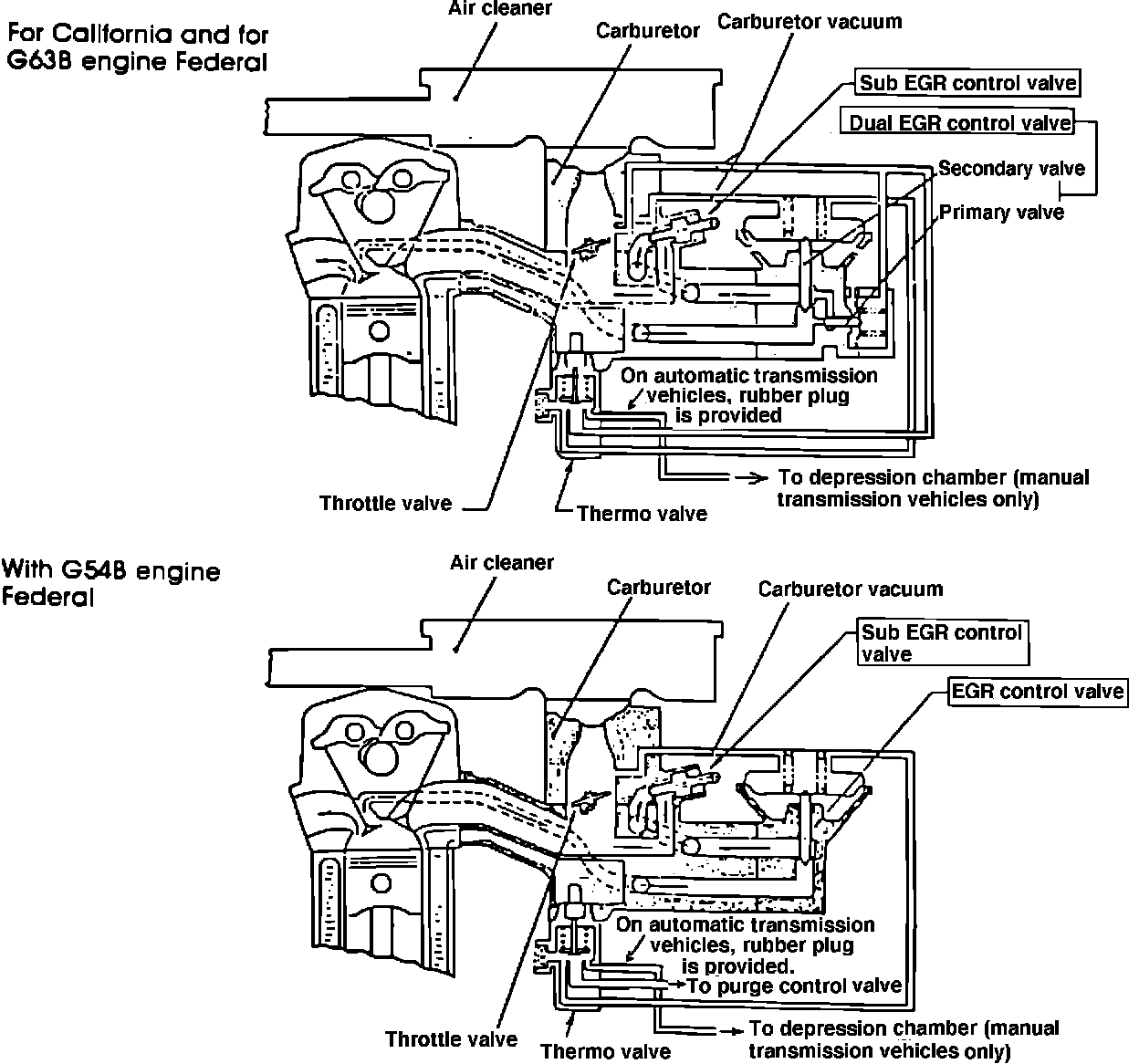 For California and for G63B engine Federal

Air cleaner

Carburetor

Carburetor vacuum

Sub EGR control valve

Dual EGR control valve

Secondary valve

Primary valve

On automatic transmission vehicles, rubber plug is provided

To depression chamber (manual transmission vehicles only)

Throttle valve

Thermo valve

With G54B engine Federal

Air cleaner

Carburetor

Carburetor vacuum

Sub EGR control valve

EGR control valve

On automatic transmission vehicles, rubber plug is provided.

To purge control valve

To depression chamber (manual transmission vehicles only)

Throttle valve

Thermo valve