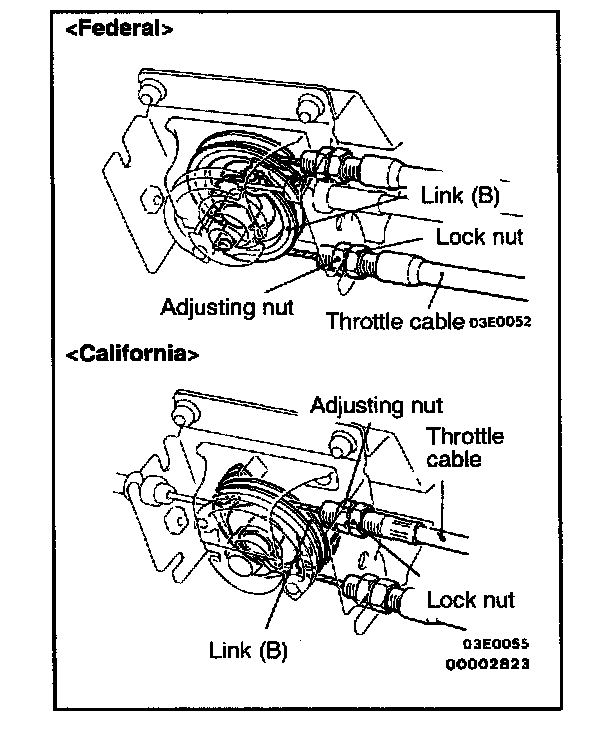 <Federal>

Link (B)

Lock nut

Adjusting nut

Throttle cable 03E0052

<California>

Adjusting nut

Throttle cable

Lock nut

Link (B)

03E0055
00002823