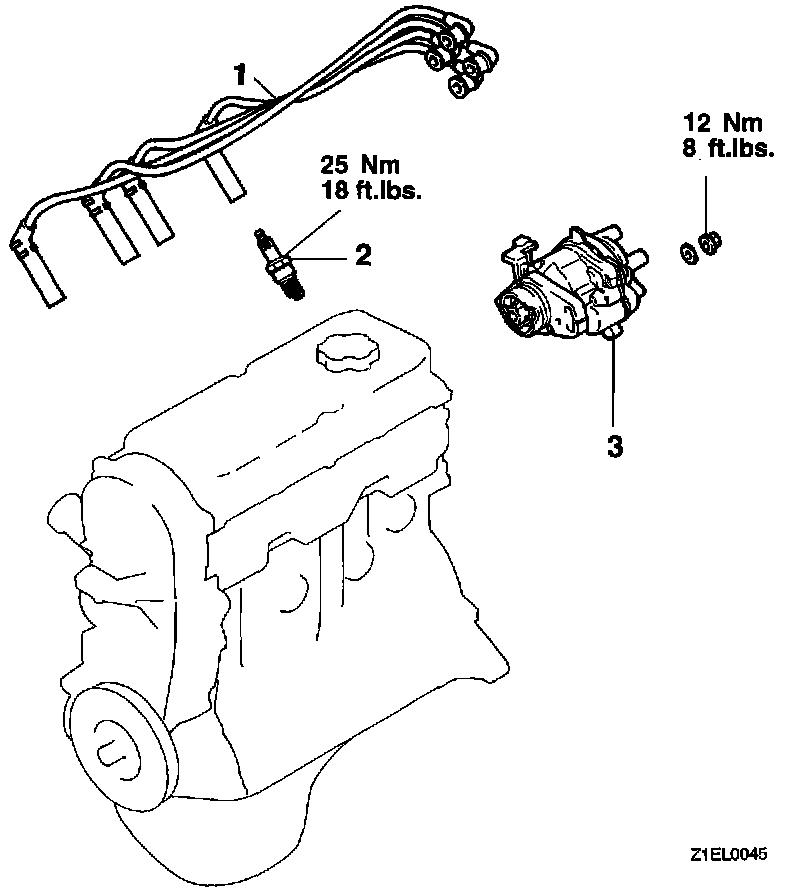 1

25 Nm
18 ft.lbs.

2

12 Nm
8 ft.lbs.

3

Z1EL0045